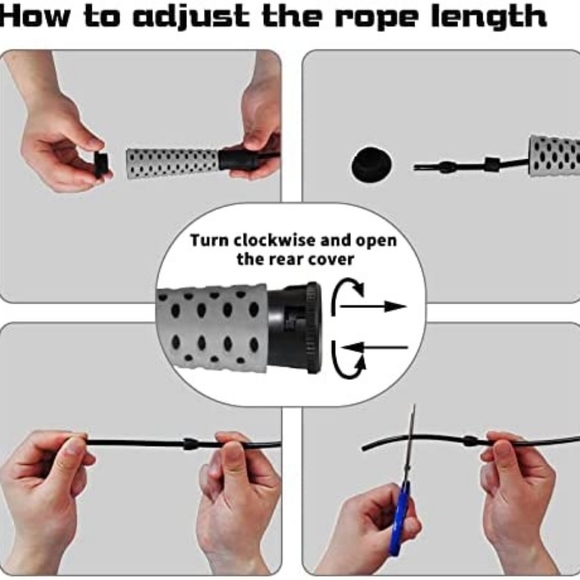 How to adjust the rope length

Turn clockwise and open the rear cover